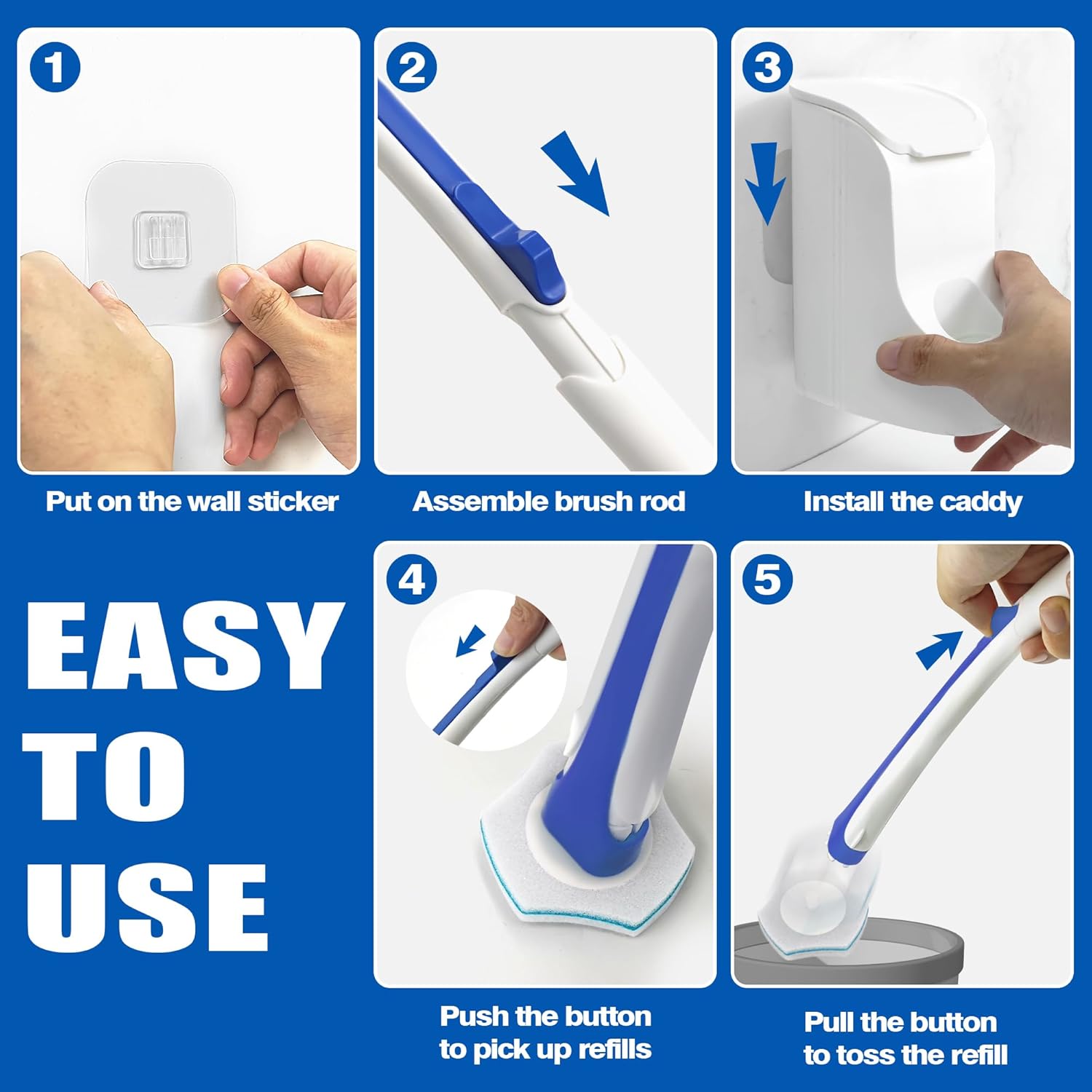 1

Put on the wall sticker

2

Assemble brush rod

3

Install the caddy

EASY TO USE

4

Push the button to pick up refills

5

Pull the button to toss the refill